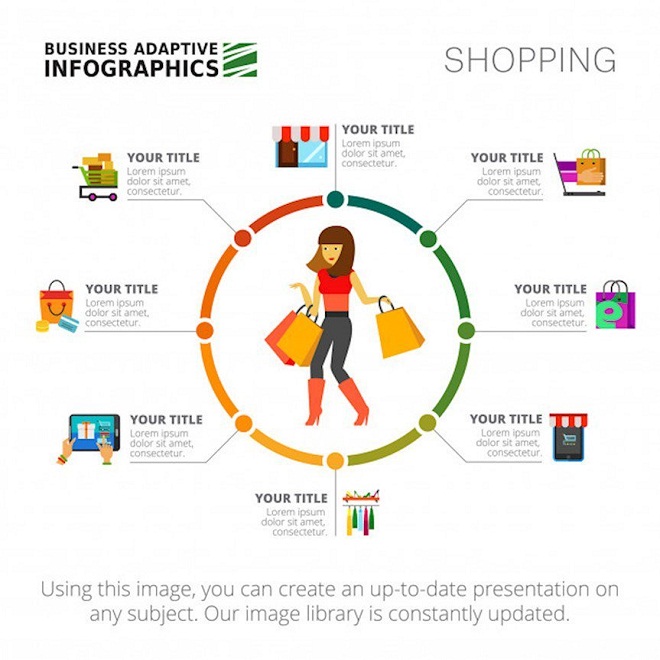 BUSINESS ADAPTIVE INFOGRAPHICS

SHOPPING

YOUR TITLE
Lorem ipsum dolor sit amet, consectetur.

YOUR TITLE
Lorem ipsum dolor sit amet, consectetur.

YOUR TITLE
Lorem ipsum dolor sit amet, consectetur.

YOUR TITLE
Lorem ipsum dolor sit amet, consectetur.

YOUR TITLE
Lorem ipsum dolor sit amet, consectetur.

YOUR TITLE
Lorem ipsum dolor sit amet, consectetur.

YOUR TITLE
Lorem ipsum dolor sit amet, consectetur.

YOUR TITLE
Lorem ipsum dolor sit amet, consectetur.

Using this image, you can create an up-to-date presentation on any subject. Our image library is constantly updated.